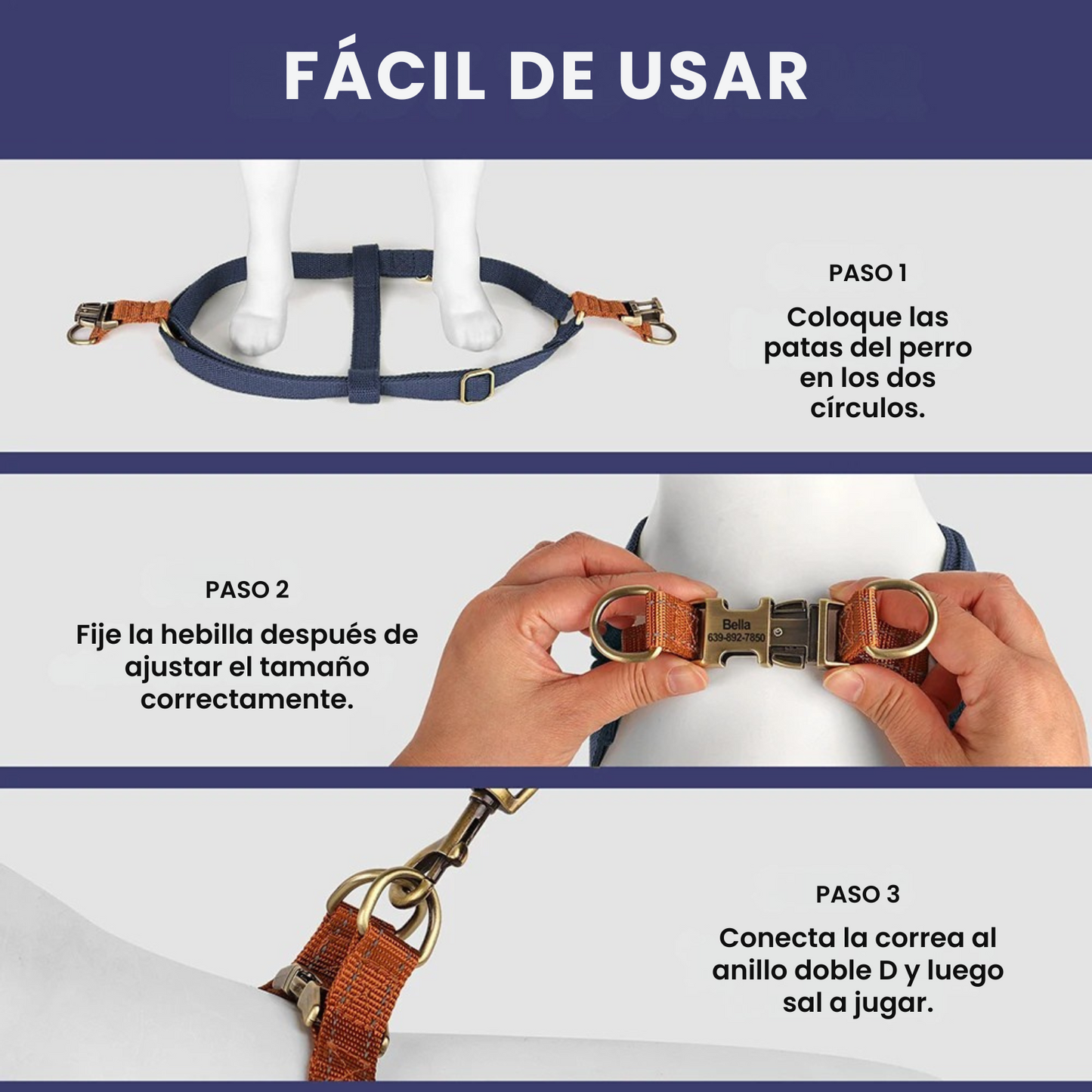 FÁCIL DE USAR

PASO 1

Coloque las patas del perro en los dos círculos.

PASO 2

Fije la hebilla después de ajustar el tamaño correctamente.

Bella
639-892-7850

PASO 3

Conecta la correa al anillo doble D y luego sal a jugar.